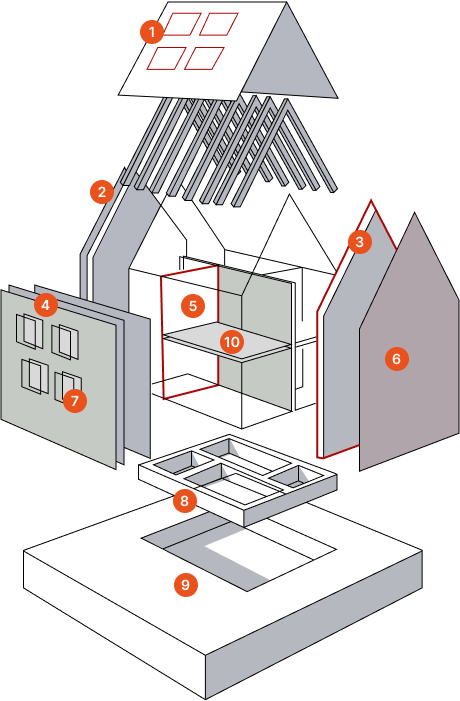 1
2
3
4
5
10
6
7
8
9